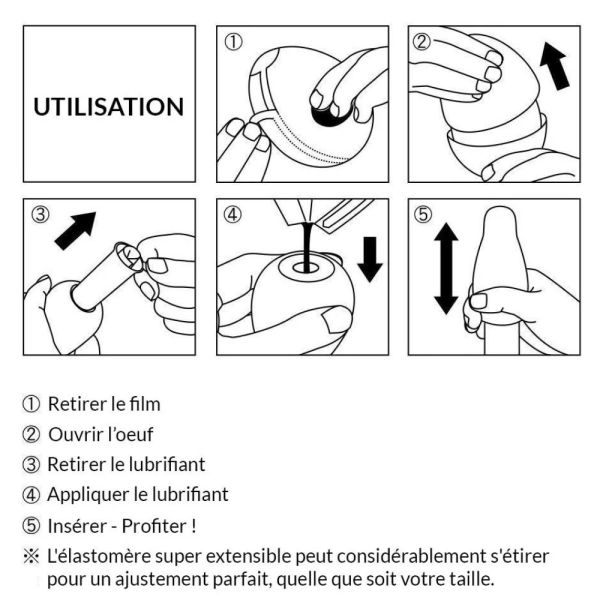 UTILISATION

①

②

③

④

⑤

① Retirer le film

② Ouvrir l'oeuf

③ Retirer le lubrifiant

④ Appliquer le lubrifiant

⑤ Insérer - Profiter !

※ L'élastomère super extensible peut considérablement s'étirer pour un ajustement parfait, quelle que soit votre taille.