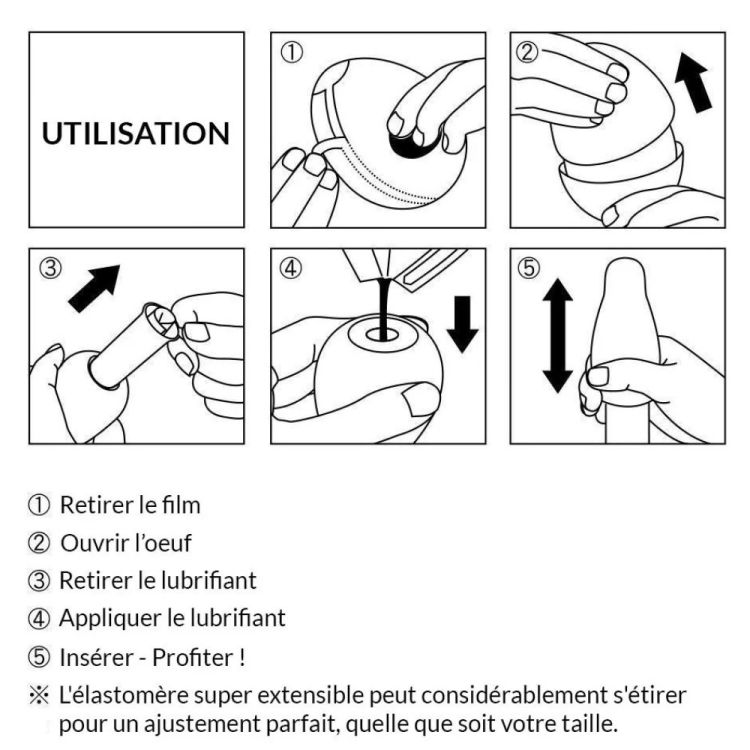 UTILISATION

①

②

③

④

⑤

① Retirer le film

② Ouvrir l'oeuf

③ Retirer le lubrifiant

④ Appliquer le lubrifiant

⑤ Insérer - Profiter !

※ L'élastomère super extensible peut considérablement s'étirer pour un ajustement parfait, quelle que soit votre taille.